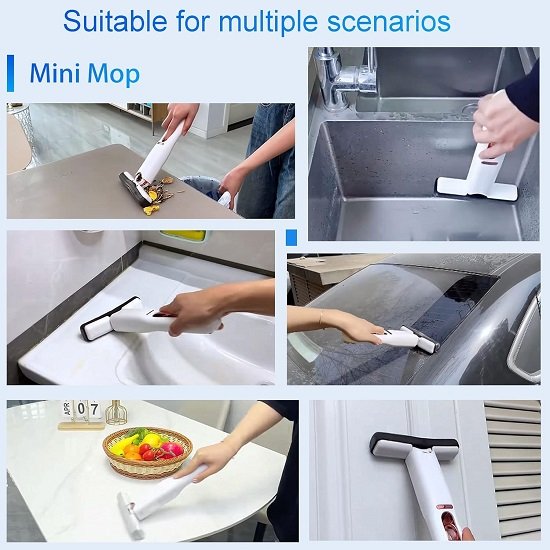 Suitable for multiple scenarios

Mini Mop

APR 07